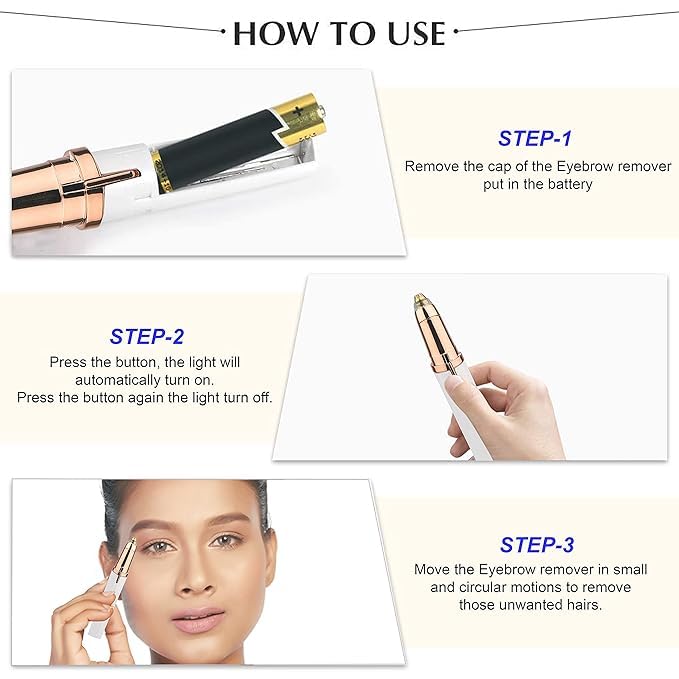 HOW TO USE

STEP-1

Remove the cap of the Eyebrow remover put in the battery

STEP-2

Press the button, the light will automatically turn on.
Press the button again the light turn off.

STEP-3

Move the Eyebrow remover in small and circular motions to remove those unwanted hairs.